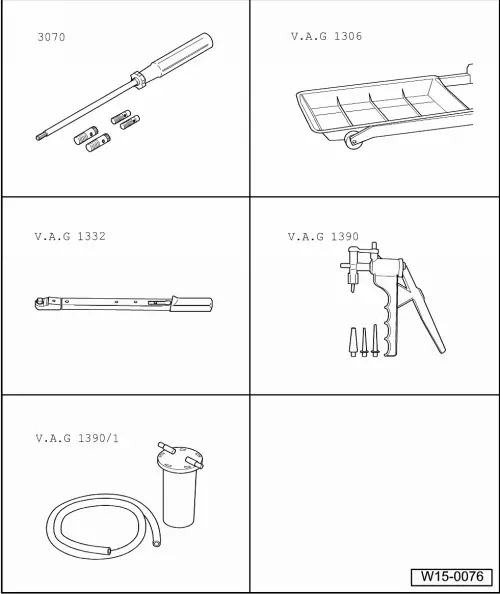 3070

V.A.G 1306

V.A.G 1332

V.A.G 1390

V.A.G 1390/1

W15-0076