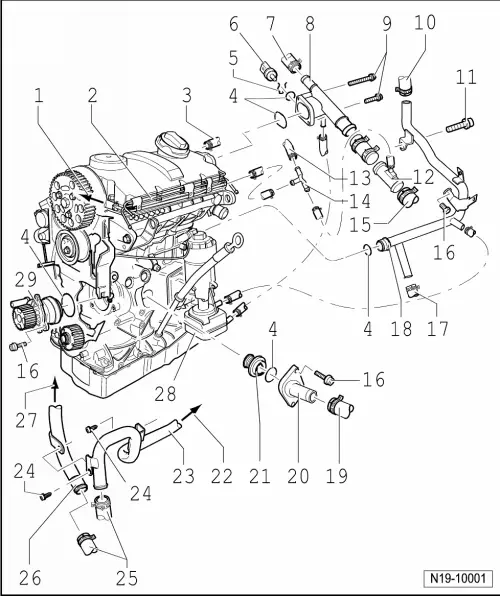 6 7 8 9 10
5
11
1 2 3
4
13
12
14
15
16
4
29
4 18 17
4
16
16
28
27
24
24
23 22 21 20 19
26 25
N19-10001