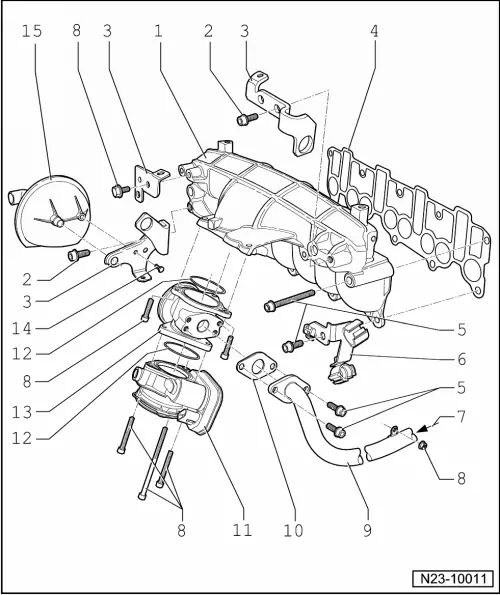 15
8
3
1
2
3
4
2
3
14
12
8
13
12
5
6
5
7
8
8
11
10
9
N23-10011