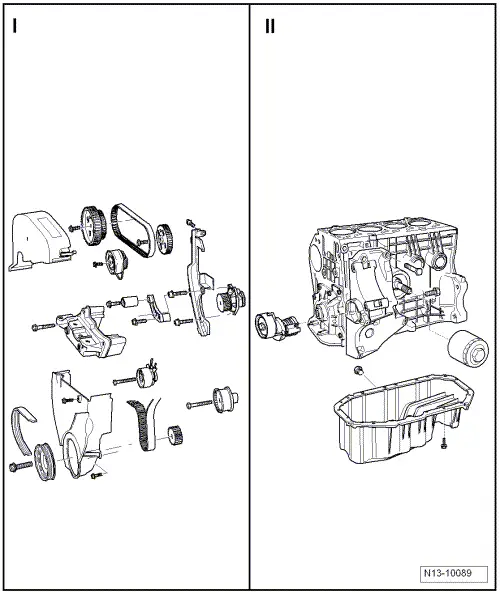 I

II

N13-10089