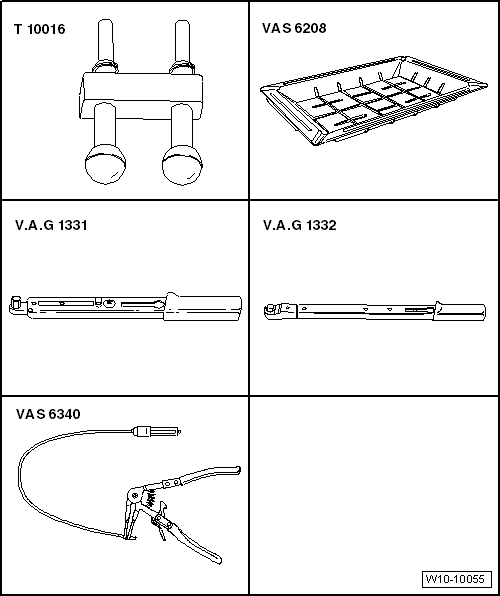 T 10016

VAS 6208

V.A.G 1331

V.A.G 1332

VAS 6340

W10-10055