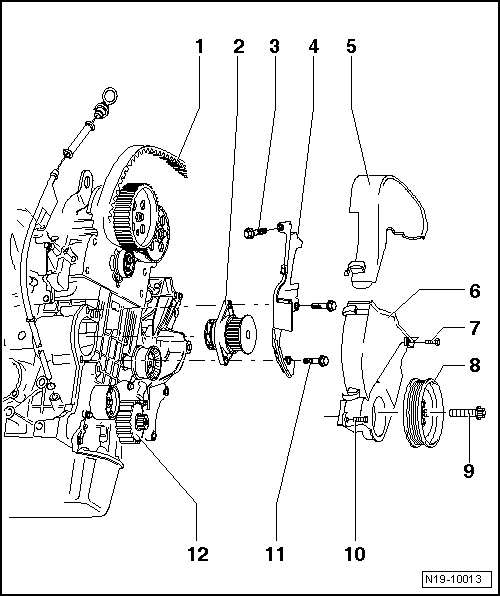 1
2
3
4
5
6
7
8
9
12
11
10
N19-10013