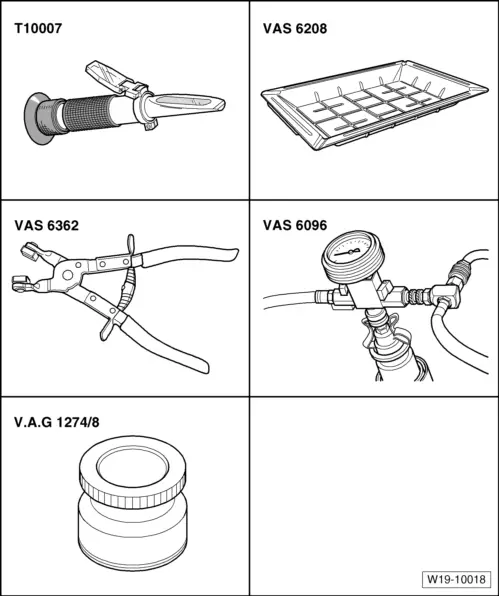 T10007

VAS 6208

VAS 6362

VAS 6096

V.A.G 1274/8

W19-10018