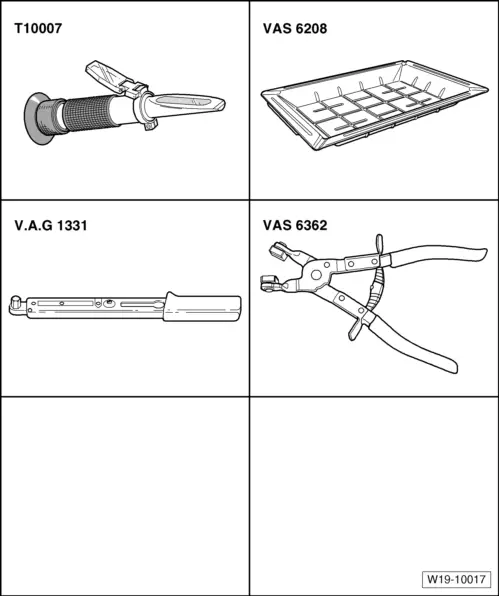 T10007

VAS 6208

V.A.G 1331

VAS 6362

W19-10017