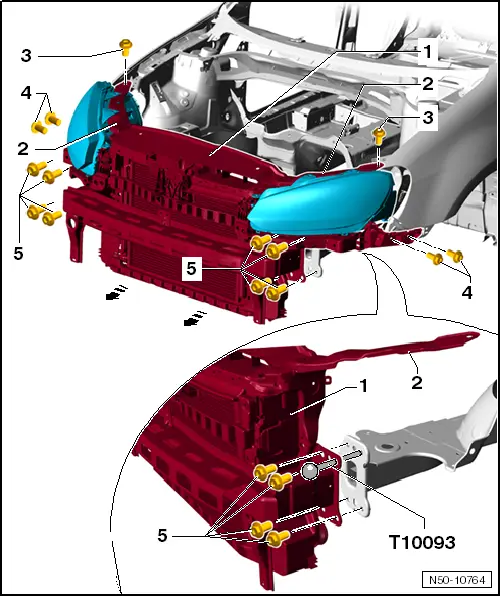 3
1
2
4
3
2
5
5
4
2
1
5
T10093
N50-10764