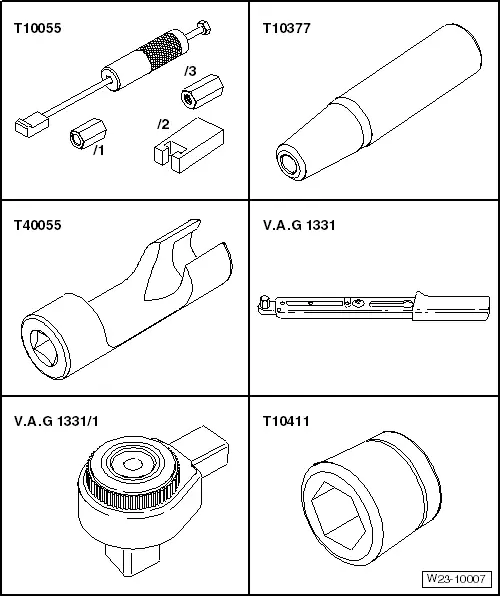 T10055

/3

/2

/1

T10377

T40055

V.A.G 1331

V.A.G 1331/1

T10411

W23-10007