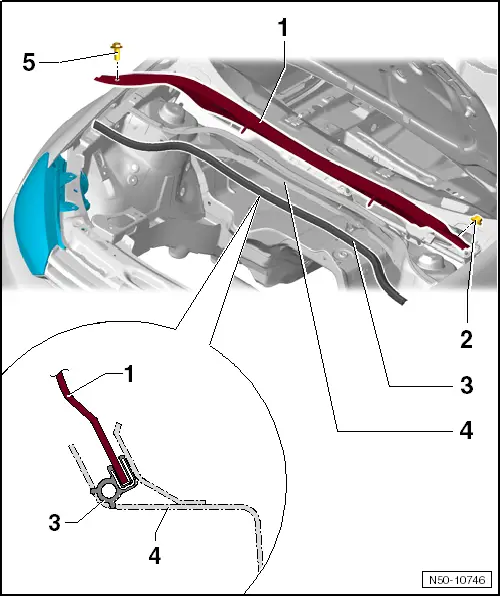 1
5
2
3
4
1
3
4
N50-10746