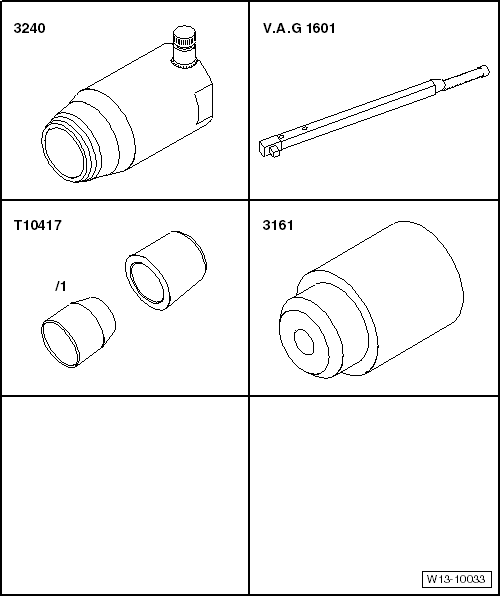 3240

V.A.G 1601

T10417

/1

3161

W13-10033