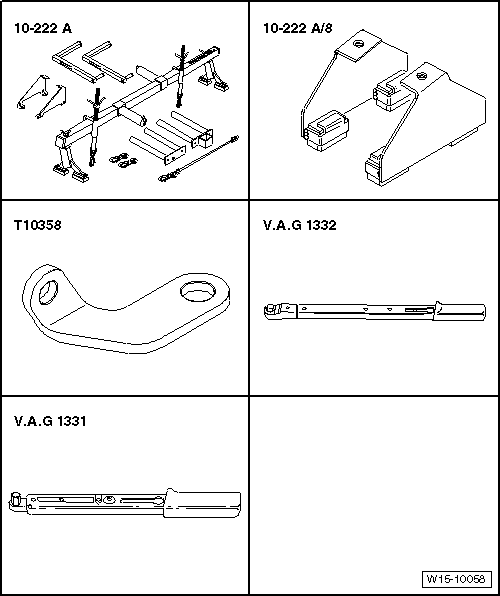 10-222 A

10-222 A/8

T10358

V.A.G 1332

V.A.G 1331

W15-10058