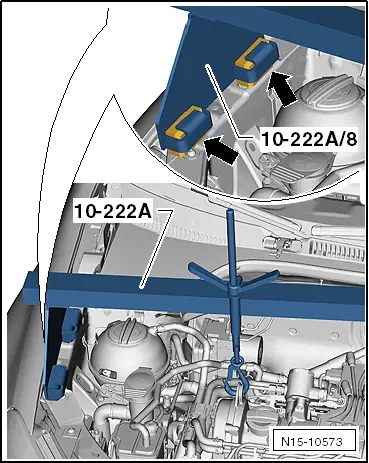 10-222A/8

10-222A

N15-10573