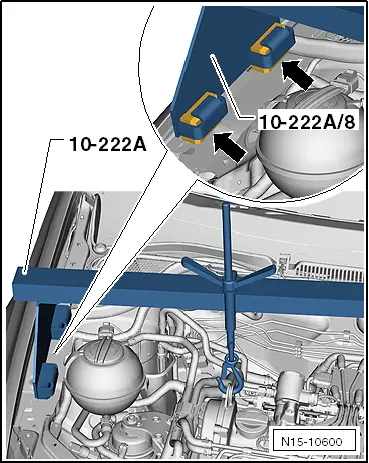 10-222A/8

10-222A

N15-10600