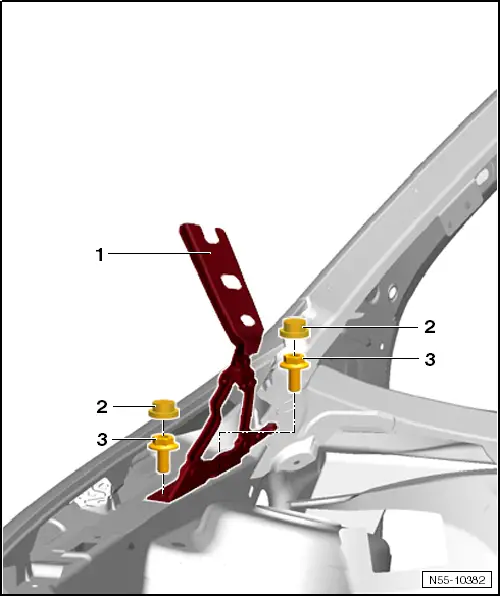 1
2
3
2
3
N55-10382