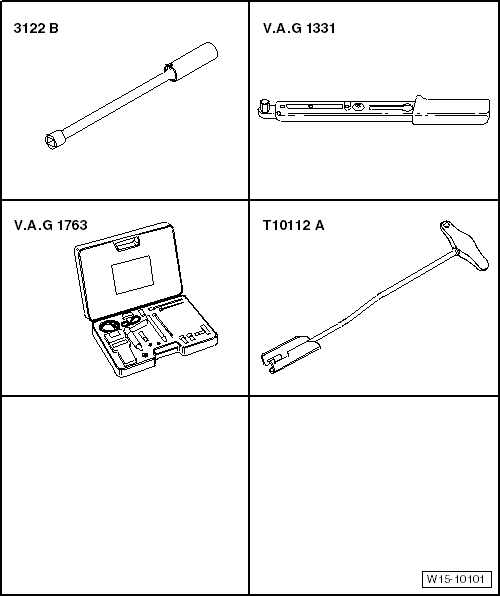 3122 B

V.A.G 1331

V.A.G 1763

T10112 A

W15-10101