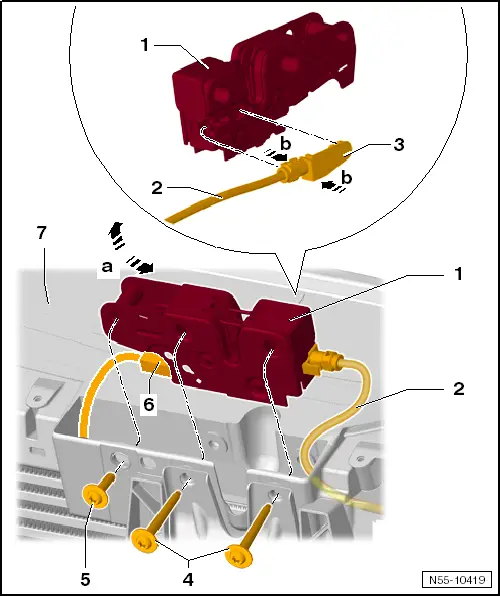 1
b
3
2
b
7
a
1
6
2
5
4
N55-10419