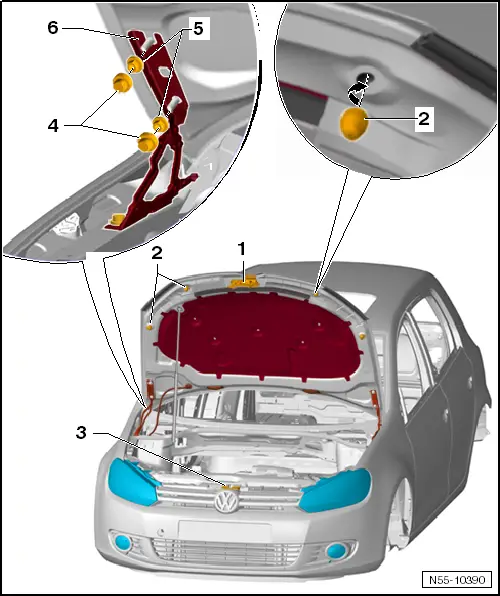 6
5
4
2
2
1
3
N55-10390