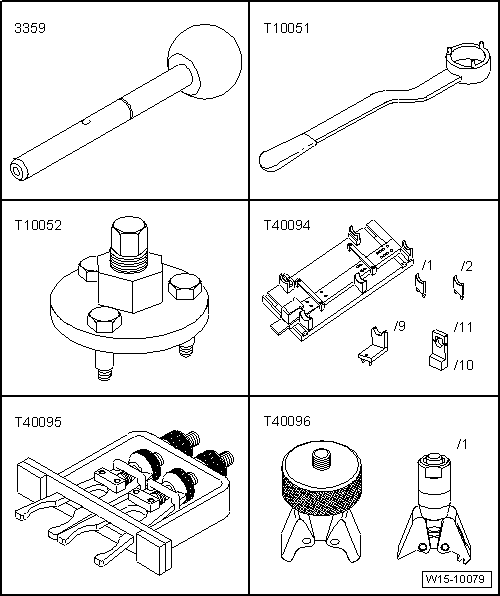 3359

T10051

T10052

T40094

/1

/2

/9

/11

/10

T40095

T40096

/1

W15-10079