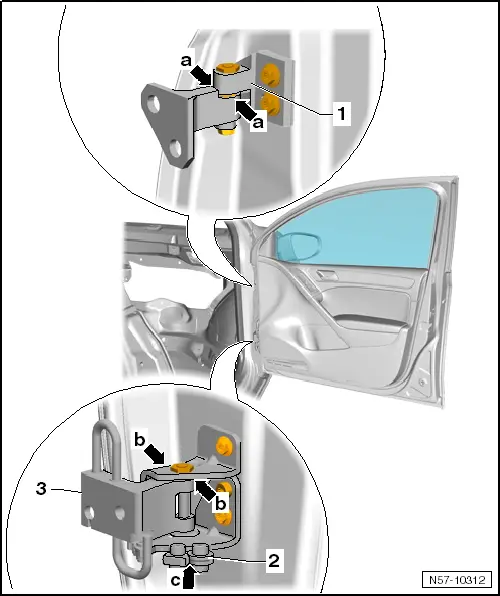 a
a
1
b
b
3
2
c
N57-10312