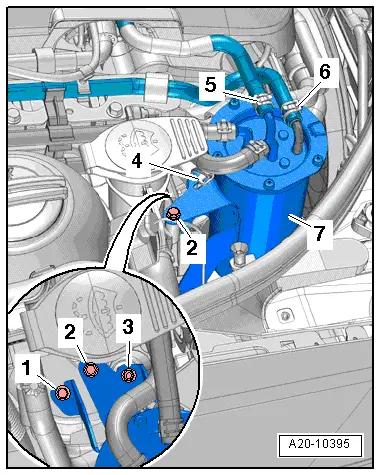 5
6
4
2
7
2
3
1
A20-10395