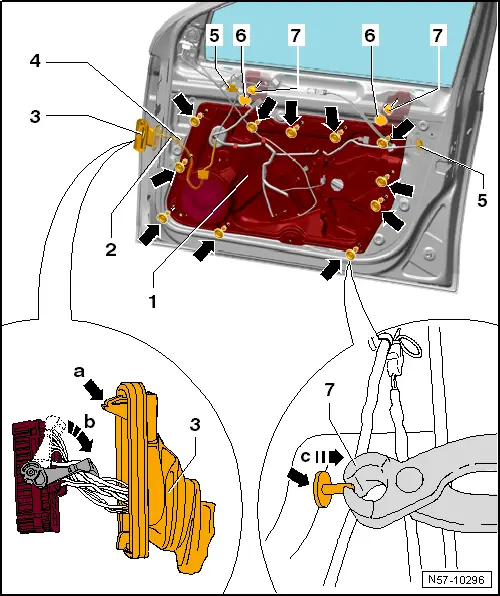 5
6
7
6
7
4
3
5
2
1
a
b
3
7
c
N57-10296