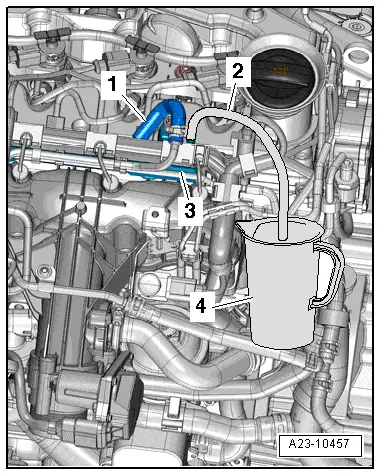 1
2
3
4
A23-10457