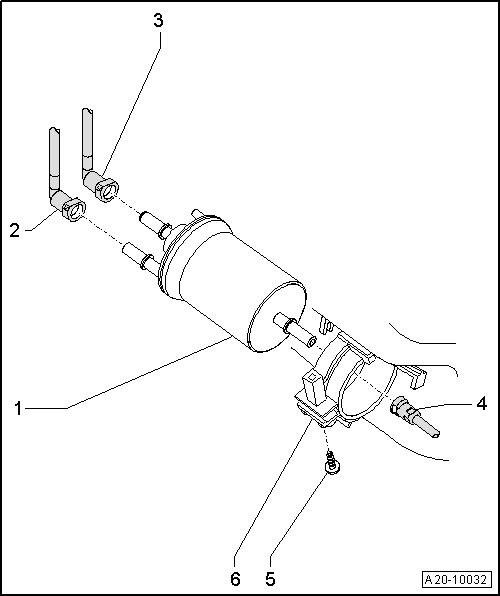 3

2

1

4

6

5

A20-10032