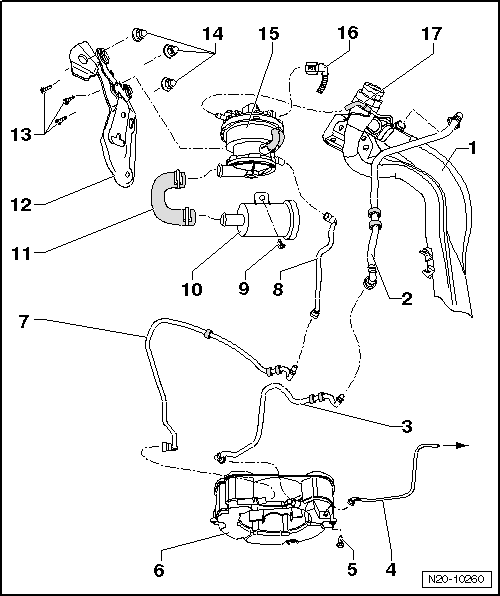 14
15
16
17
13
1
12
11
10
9
8
2
7
3
6
5
4
N20-10260