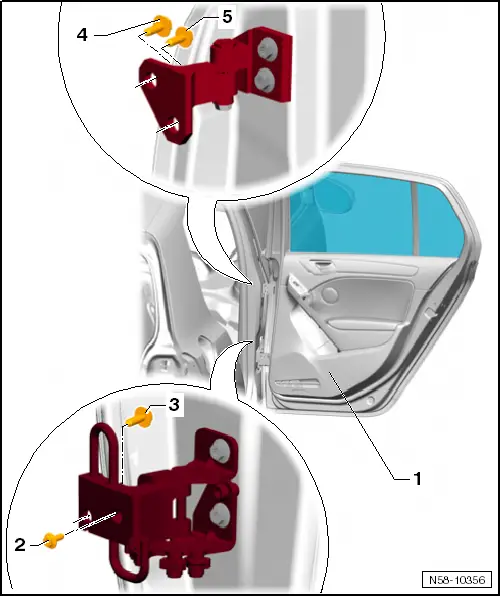 4
5
3
1
2
N58-10356