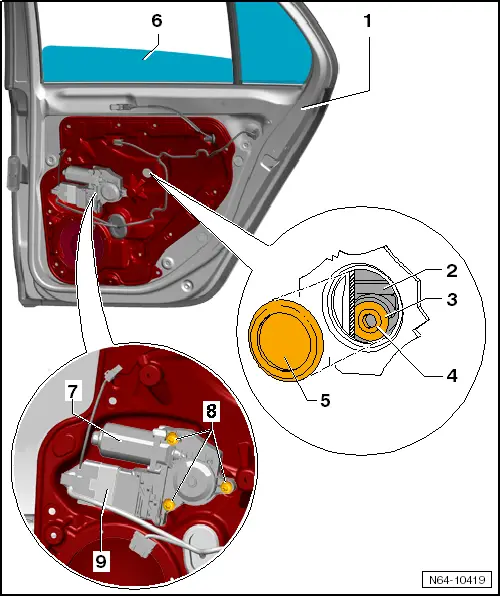 6
1
2
3
4
5
7
8
9
N64-10419