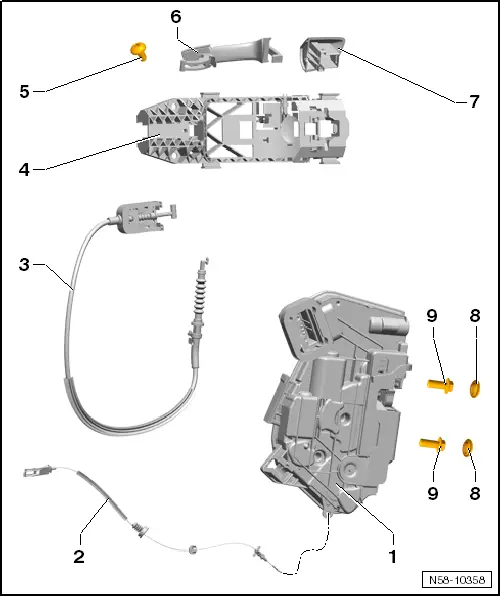 6
5
7
4
3
9
8
9
8
2
1
N58-10358