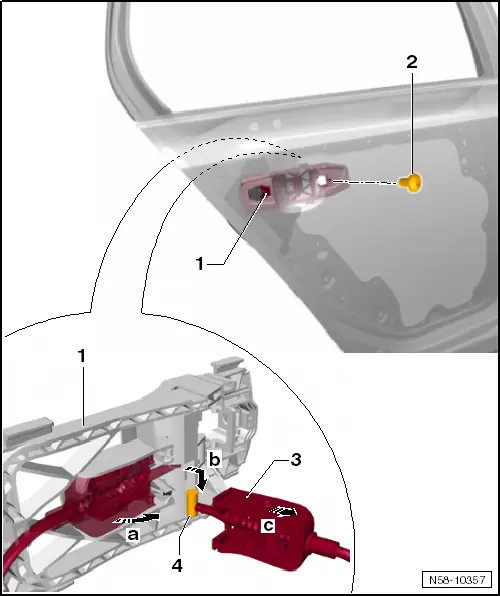 2

1

1

b

3

a

c

4

N58-10357