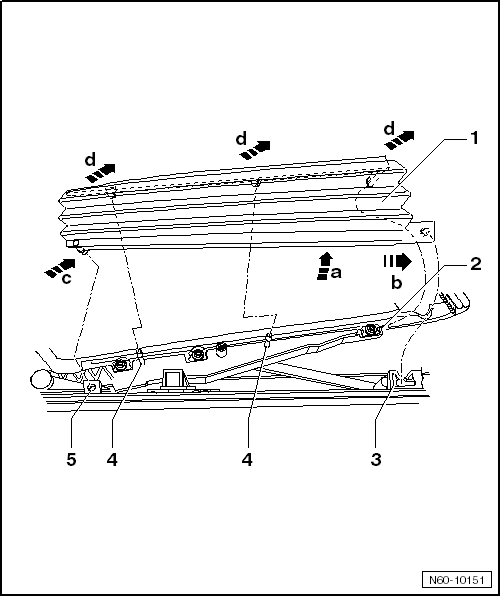 d
d
d
1
c
a
b
2
5
4
4
3
N60-10151