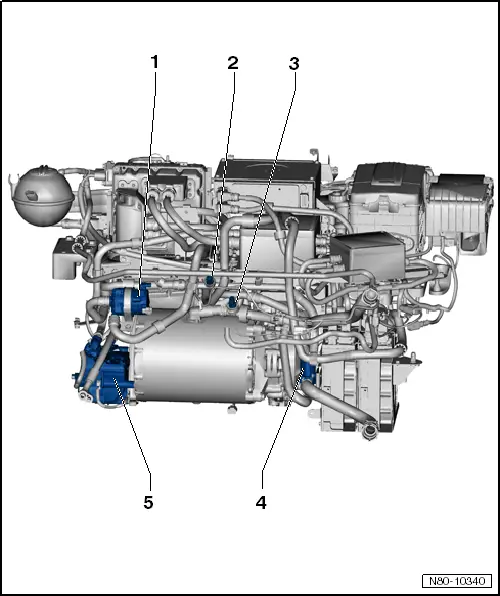 1
2
3
5
4
N80-10340