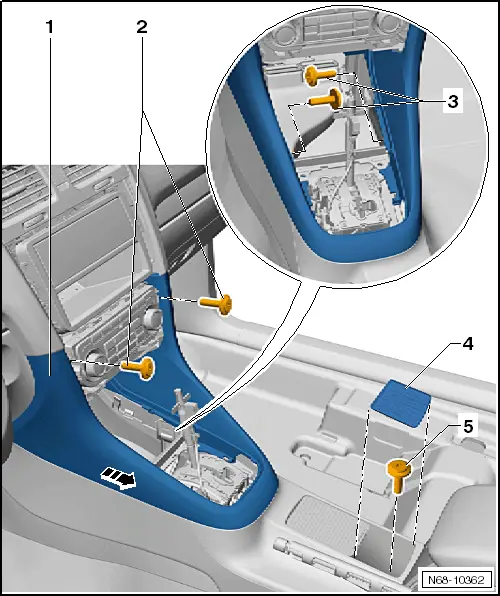 1
2
3
4
5
N68-10362