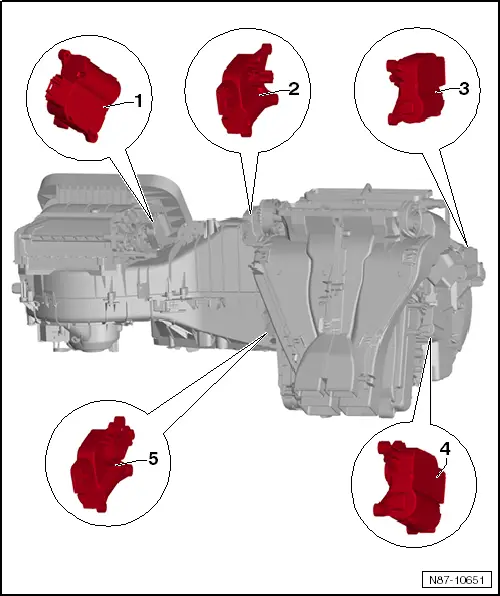 1
2
3
5
4
N87-10651