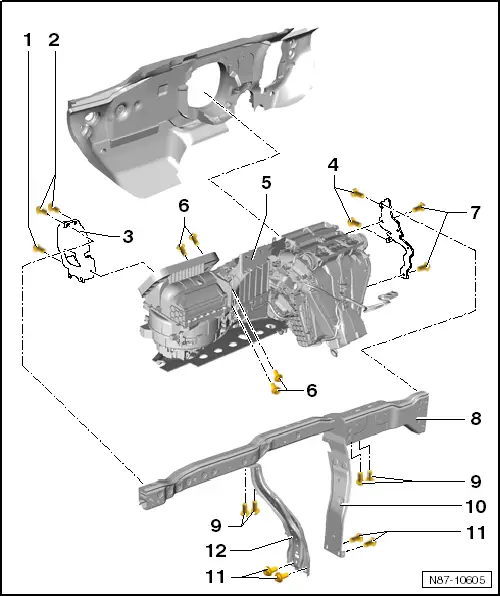 1
2
3
4
5
6
7
6
8
9
10
9
11
12
11
N87-10605