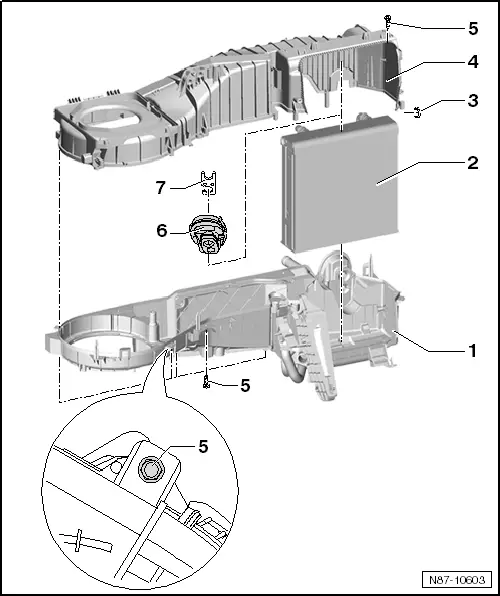 5
4
3
2
7
6
1
5
5
N87-10603