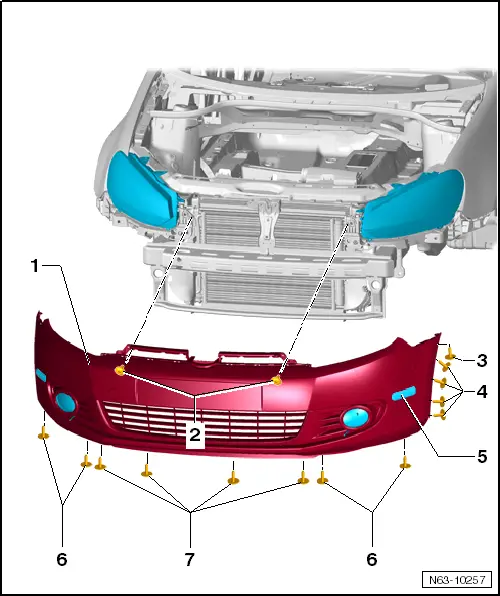 1
2
3
4
5
6
7
6
N63-10257