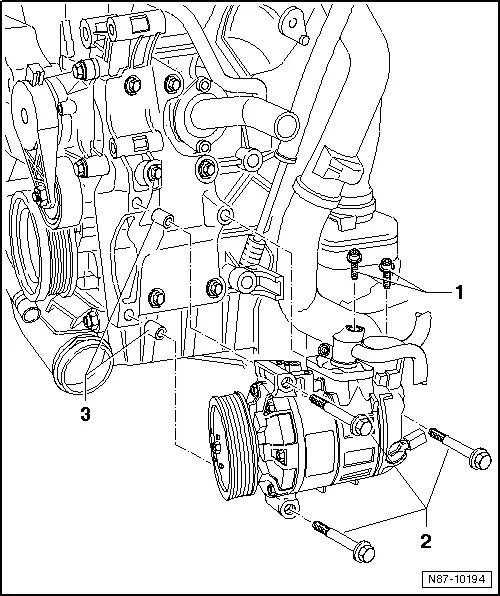 1

3

2

N87-10194