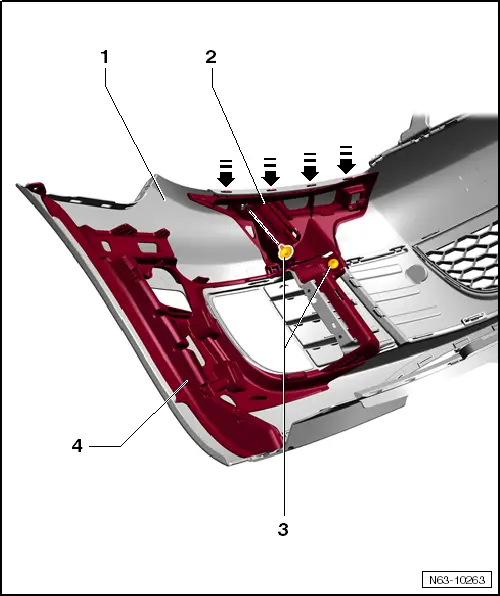 1
2
4
3
N63-10263