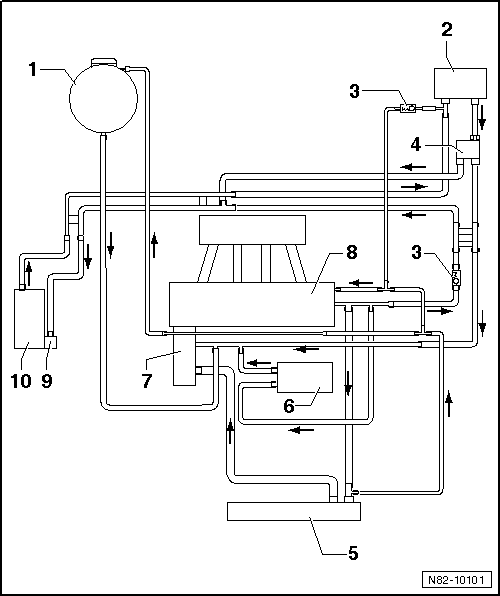 1
2
3
4
3
8
10 9
7
6
5
N82-10101