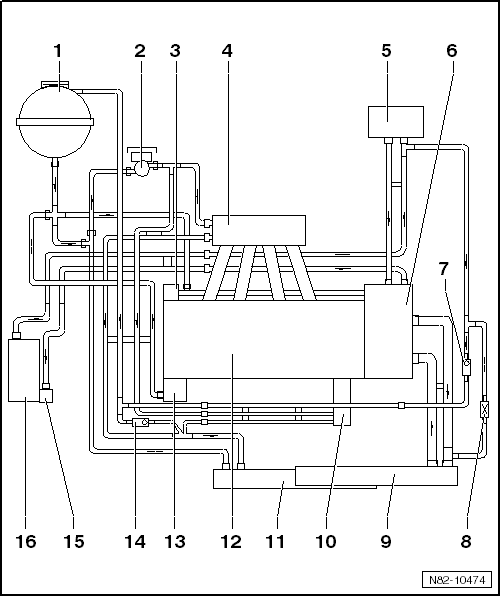 1
2
3
4
5
6
7
16
15
14
13
12
11
10
9
8
N82-10474