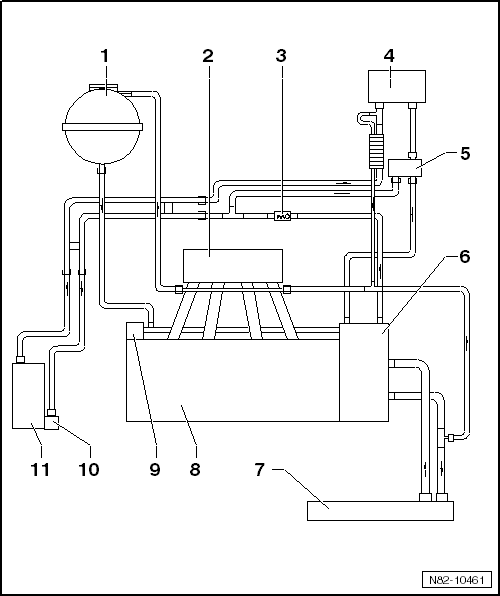 1
2
3
4
5
6
11
10
9
8
7
N82-10461