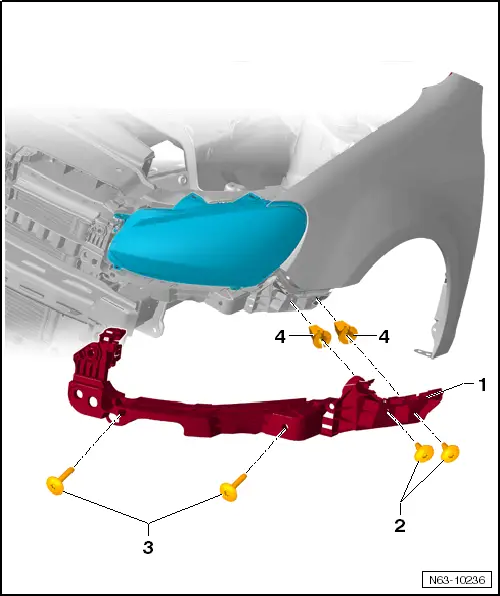 4
4
1
2
3
N63-10236