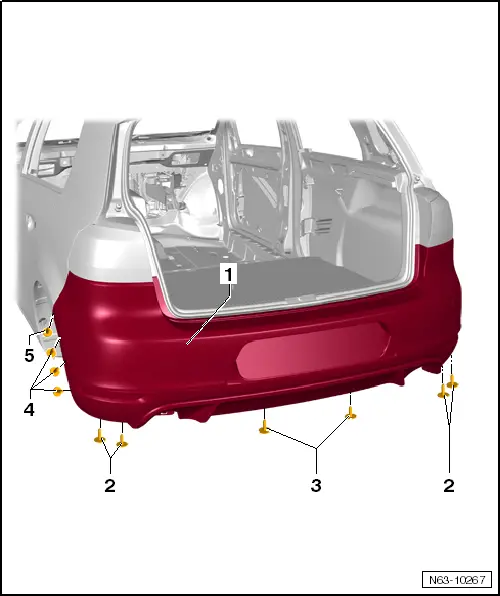 1
5
4
2
3
2
N63-10267