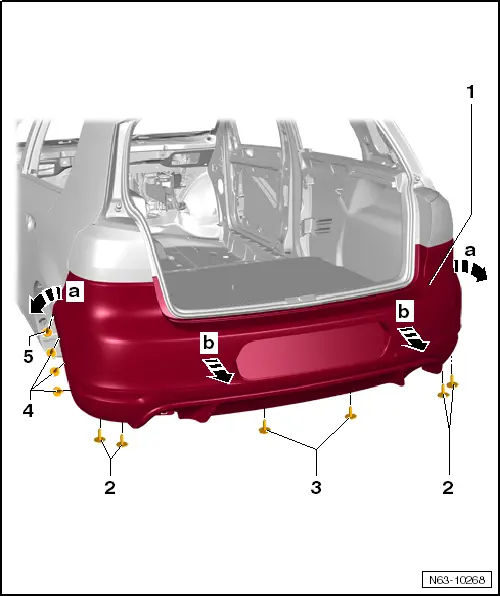 1
a
a
b
b
5
4
2
3
2
N63-10268