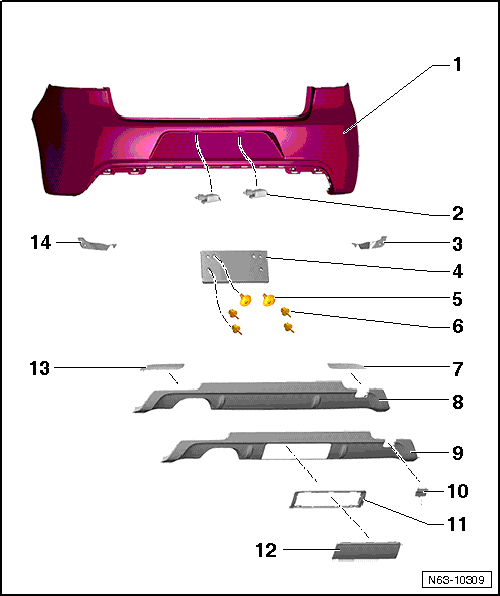 1
2
14
3
4
5
6
13
7
8
9
10
11
12
N63-10309