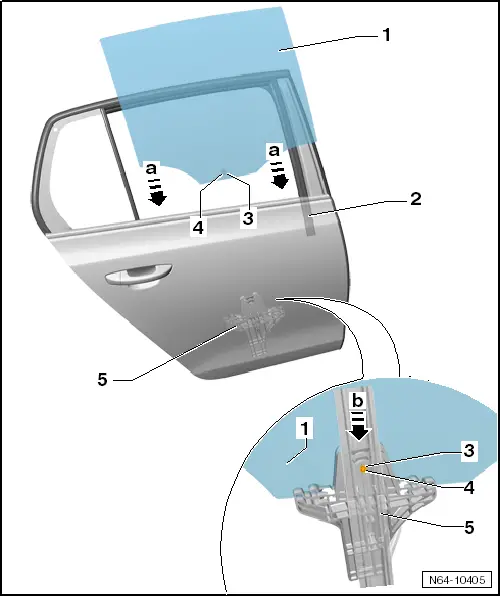 1
a
a
2
4
3
5
b
1
3
4
5
N64-10405