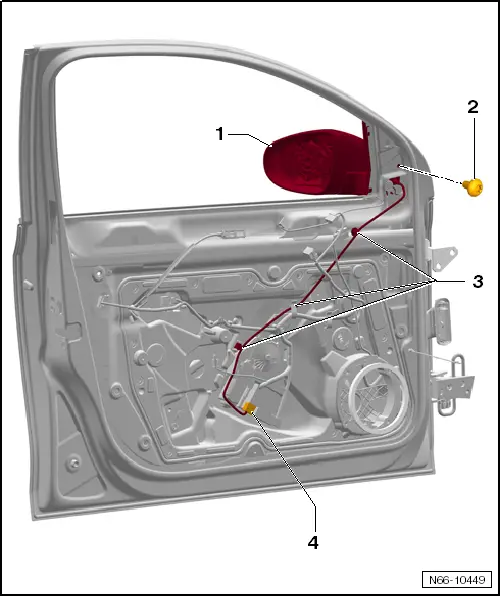 1
2
3
4
N66-10449