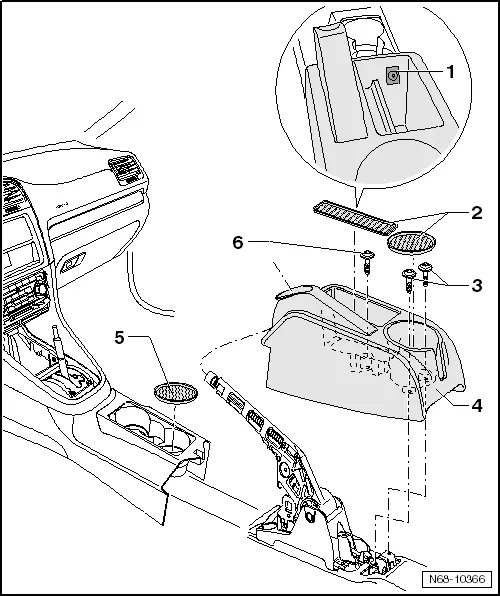 1
2
6
3
5
4
N68-10366