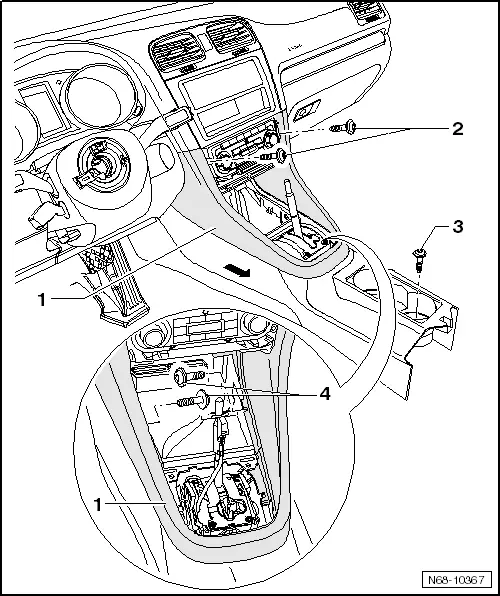 2
3
1
4
1
N68-10367